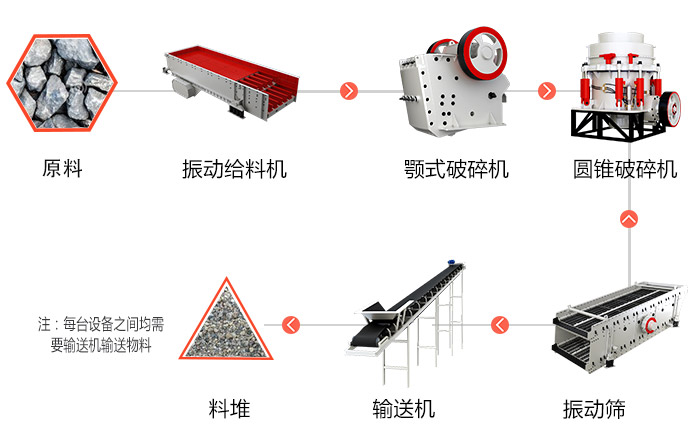 原料

振动给料机

颚式破碎机

圆锥破碎机

注：每台设备之间均需要输送机输送物料

料堆

输送机

振动筛