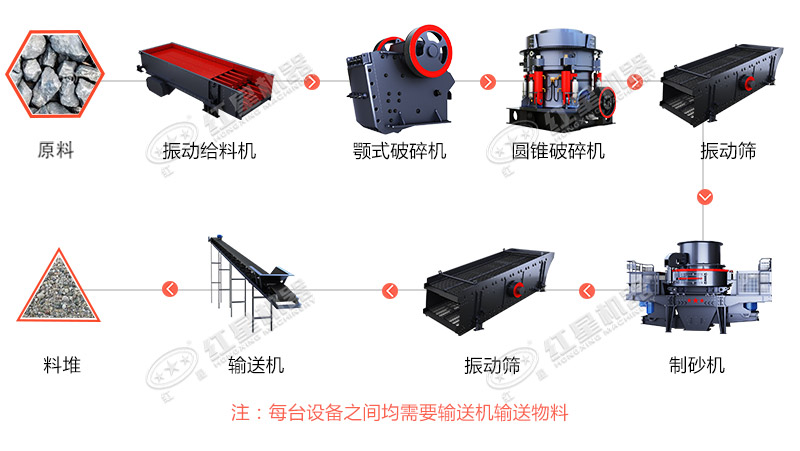 原料

振动给料机

颚式破碎机

圆锥破碎机

振动筛

制砂机

振动筛

输送机

料堆

红星机器 HONGXING MACHINERY

注：每台设备之间均需要输送机输送物料